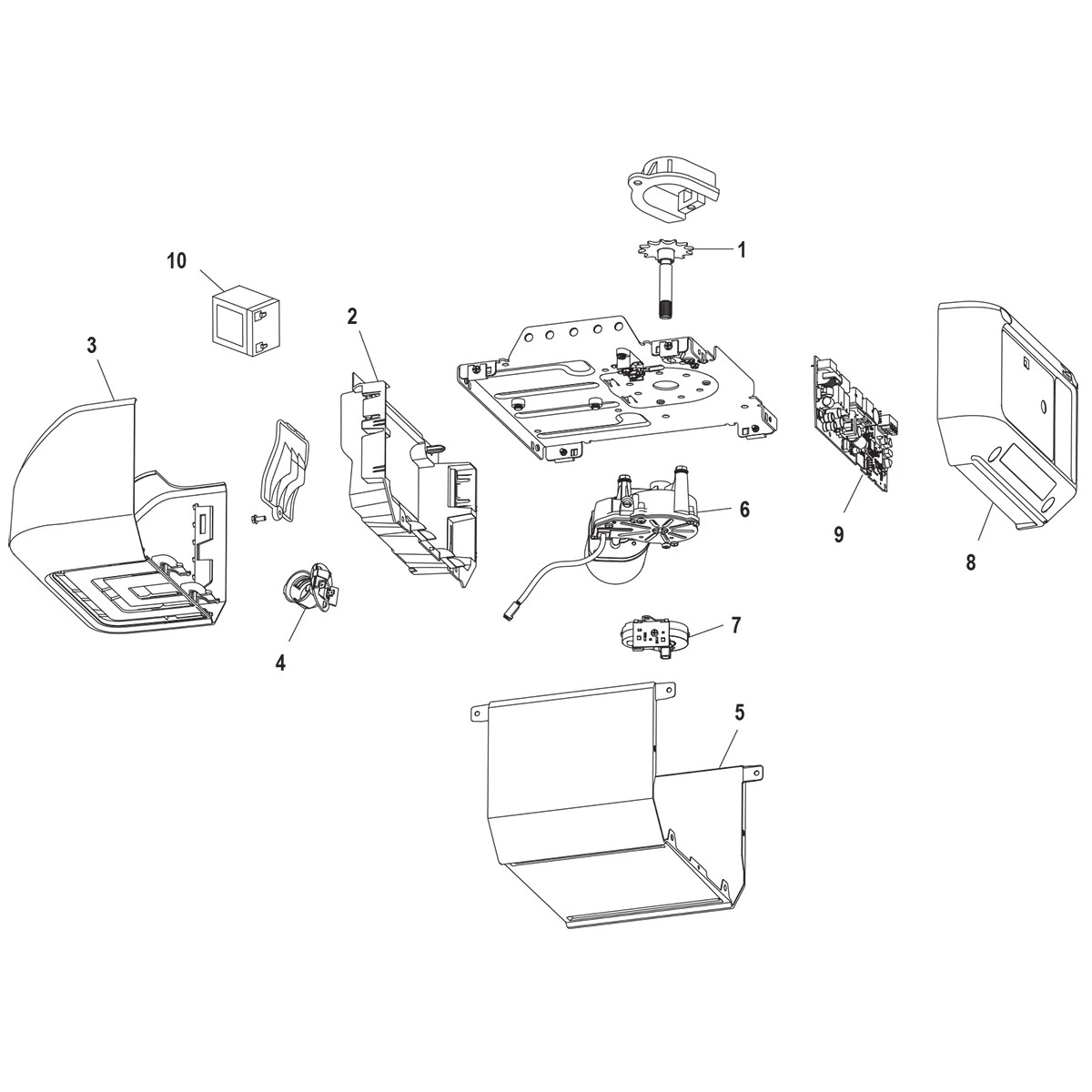 1
10
2
3
6
9
8
4
7
5