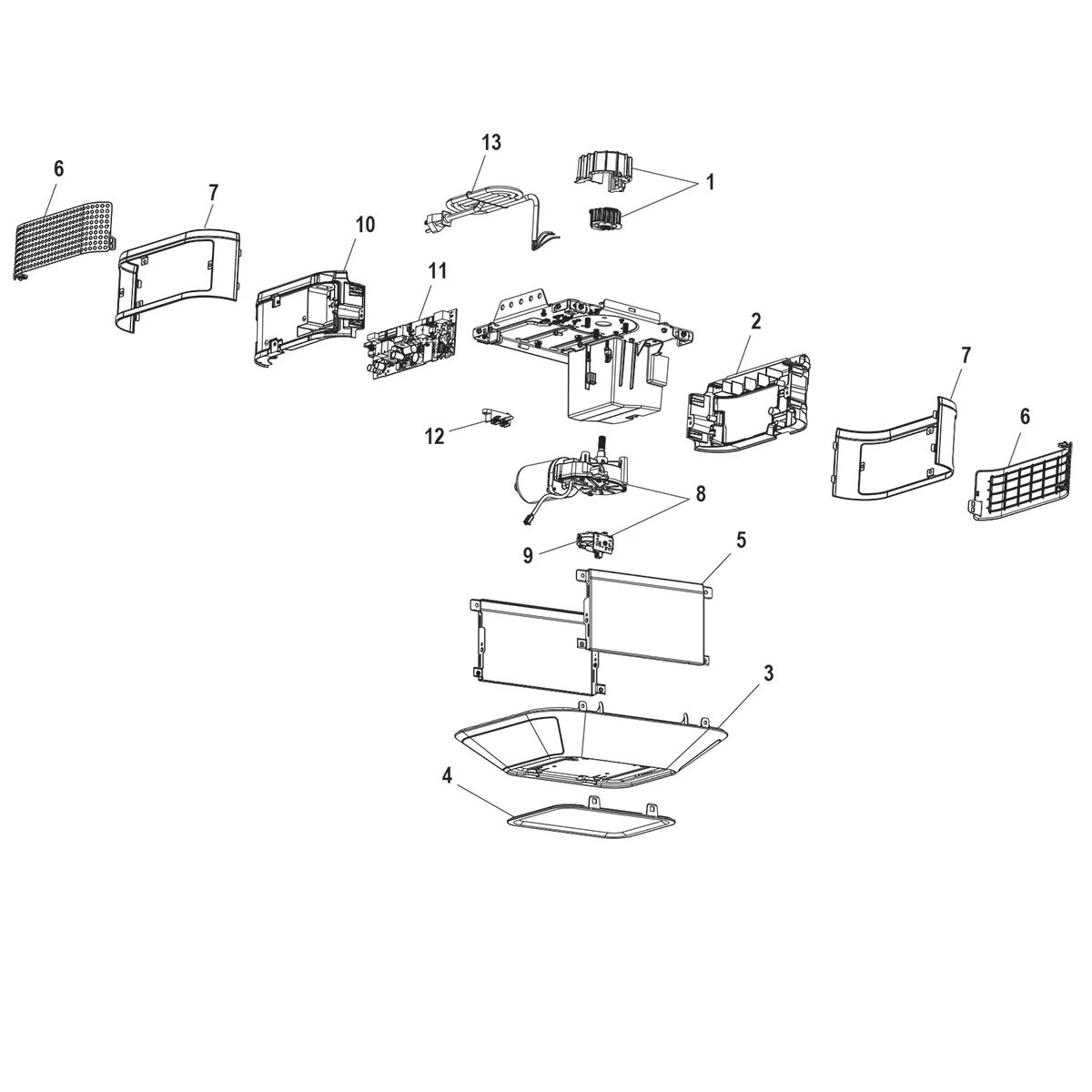 13
1
6
7
10
11
2
7
6
12
8
9
5
3
4