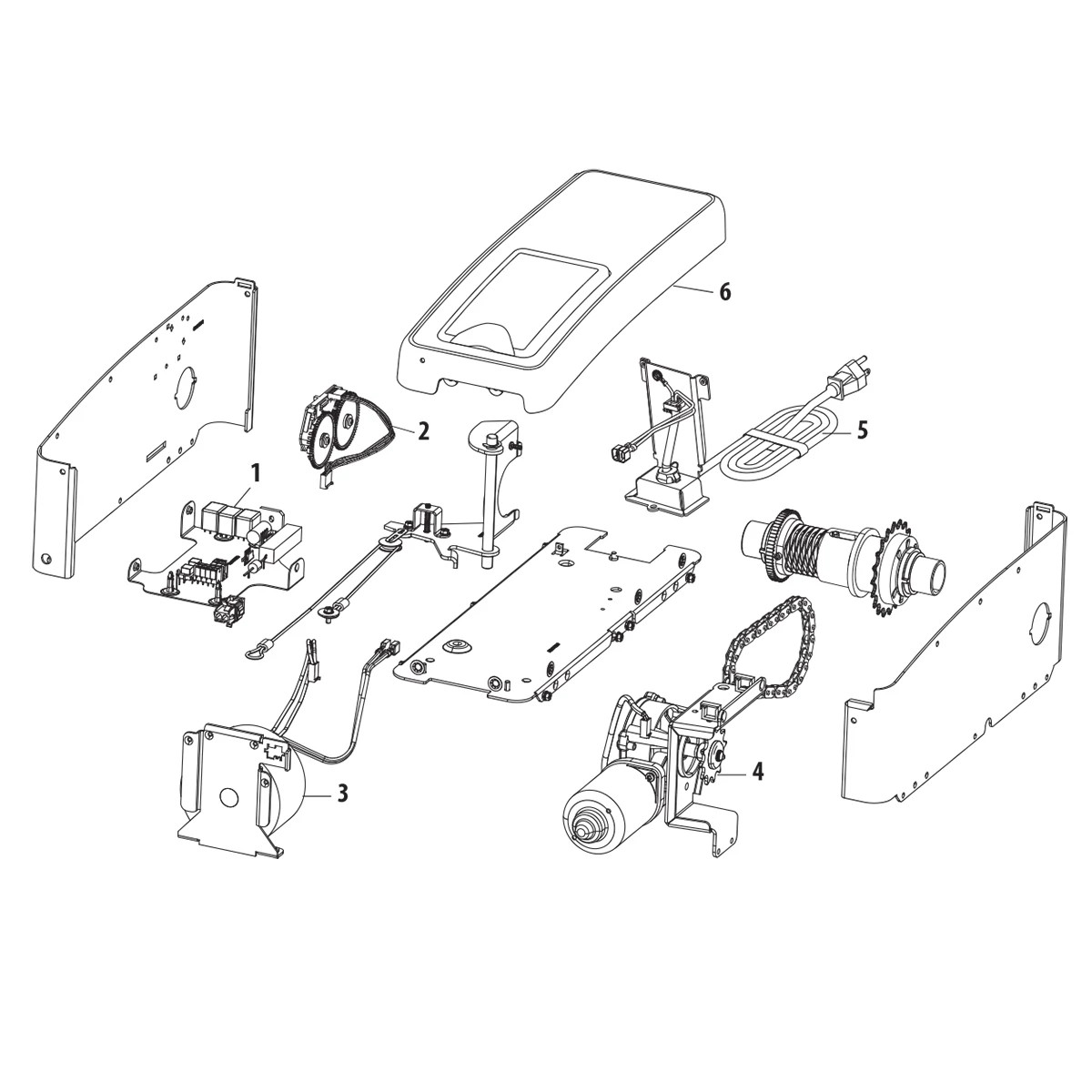 6
2
5
1
3
4