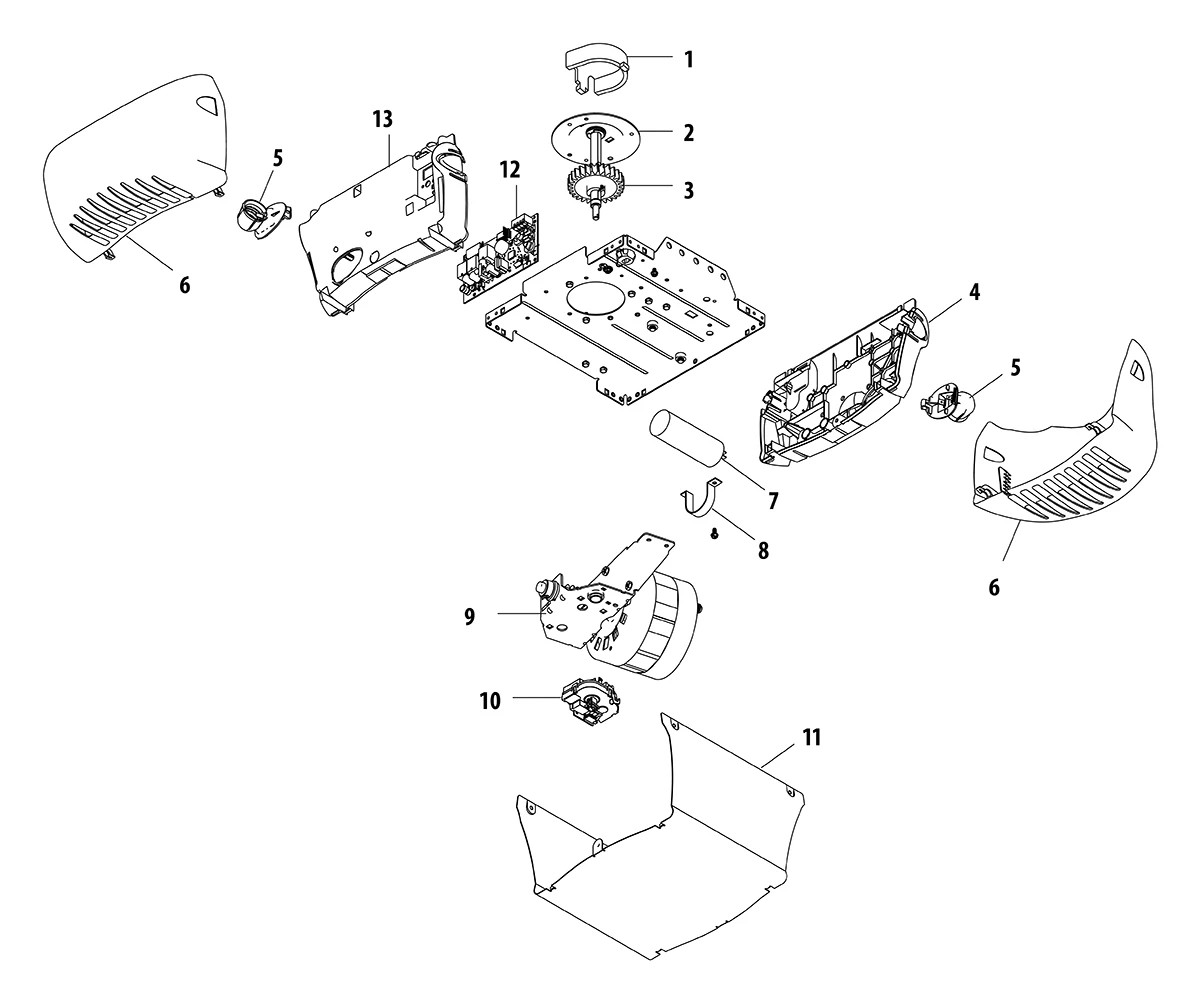 1
2
3
13
5
12
6
4
5
7
8
6
9
10
11