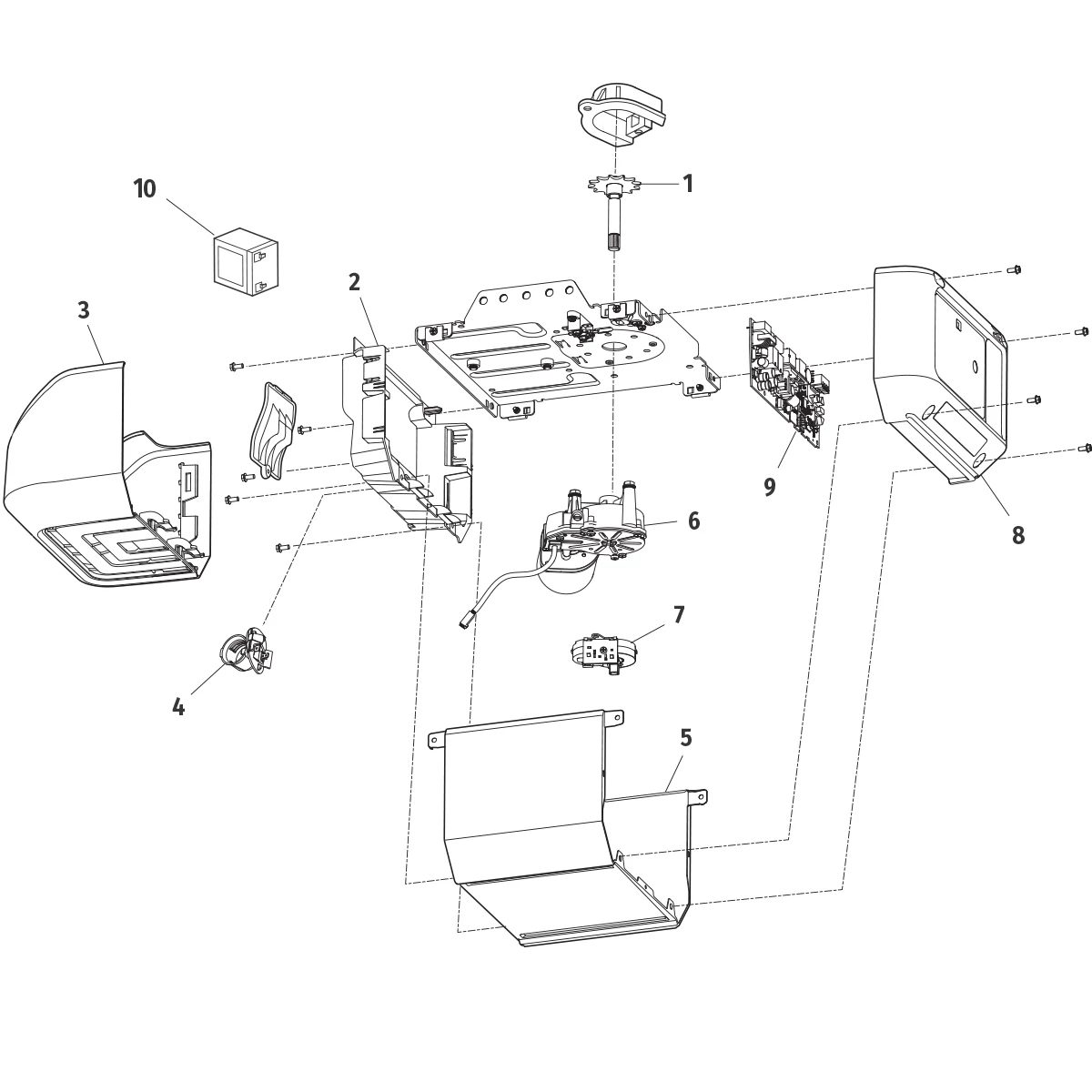 10

1

2

3

9

8

6

7

4

5