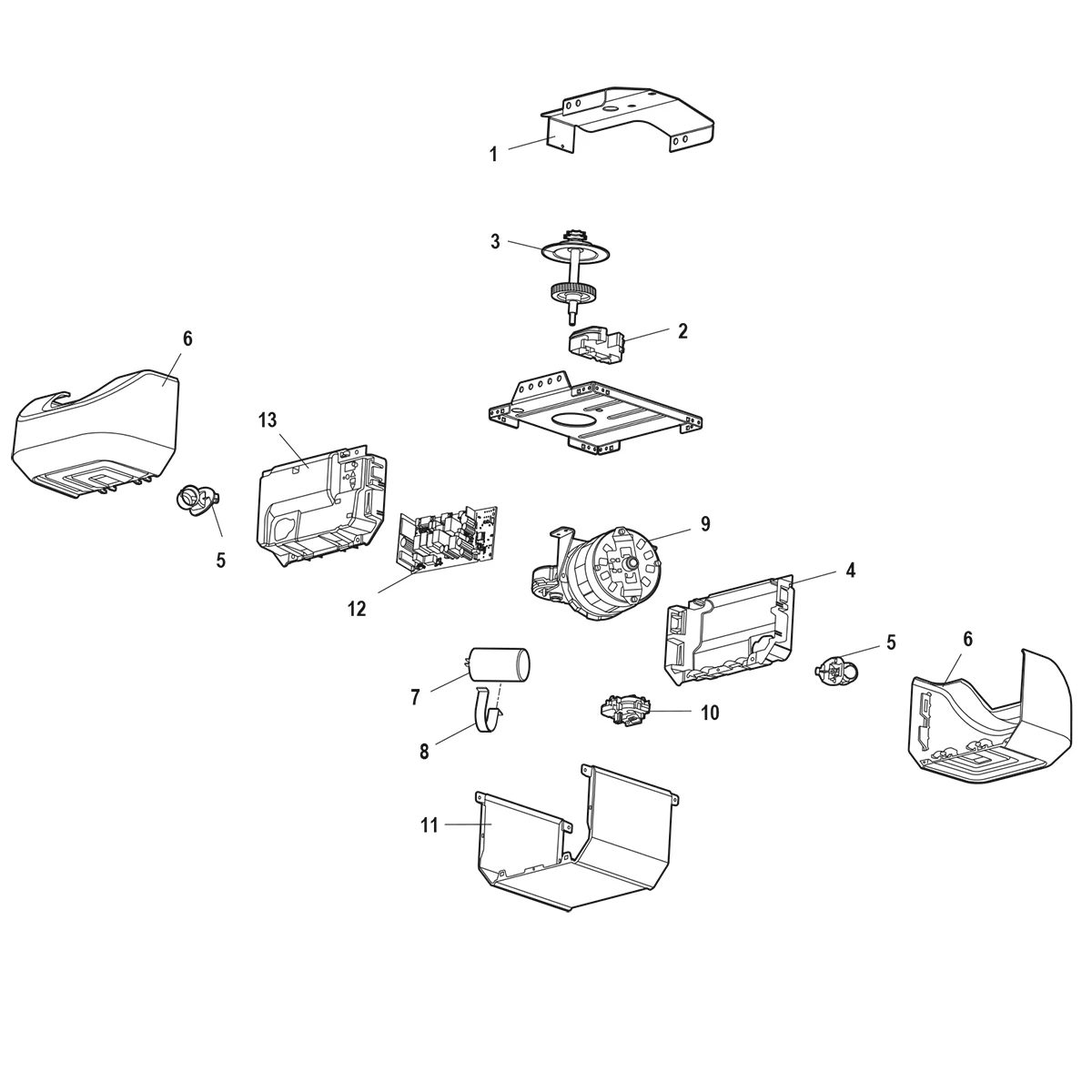 1
3
2
6
13
5
12
9
4
5
6
7
10
8
11